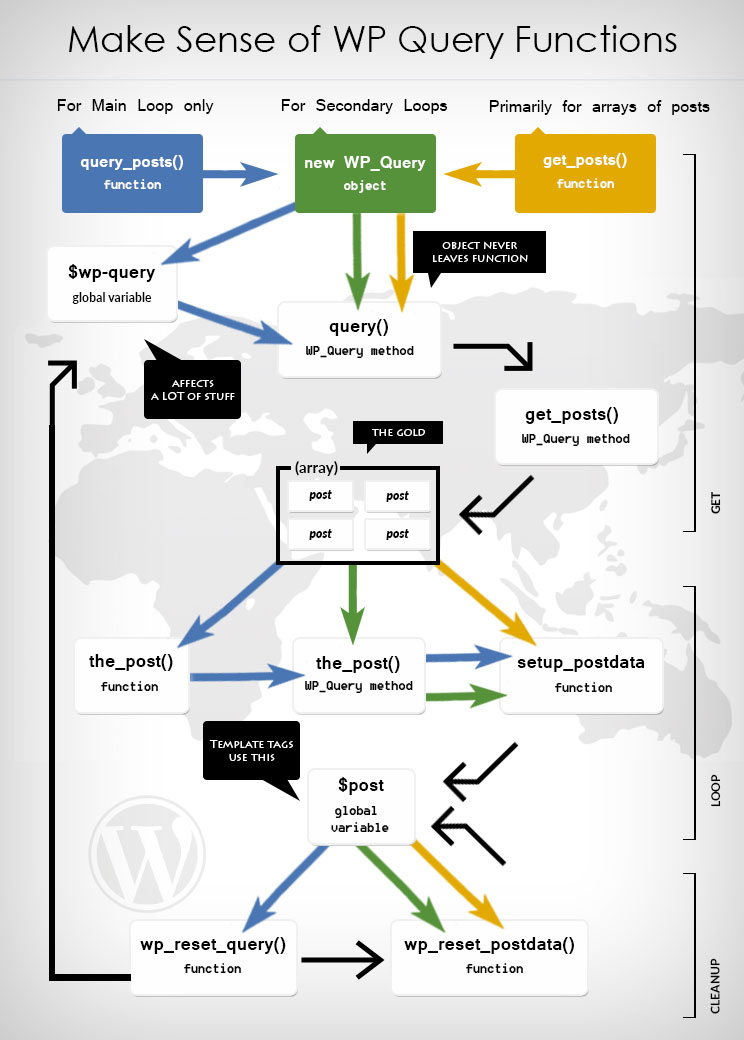 Make Sense of WP Query Functions

For Main Loop only

For Secondary Loops

Primarily for arrays of posts

query_posts()
function

new WP_Query
object

get_posts()
function

$wp-query
global variable

OBJECT NEVER LEAVES FUNCTION

query()
WP_Query method

AFFECTS A LOT OF STUFF

get_posts()
WP_Query method

THE GOLD

(array)

post

post

post

post

GET

the_post()
function

the_post()
WP_Query method

setup_postdata
function

TEMPLATE TAGS USE THIS

$post
global variable

LOOP

wp_reset_query()
function

wp_reset_postdata()
function

CLEANUP